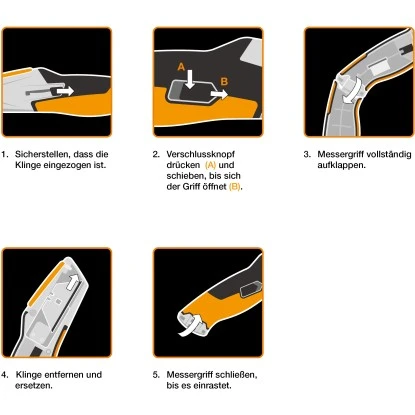 A

B

1. Sicherstellen, dass die Klinge eingezogen ist.

2. Verschlussknopf drücken (A) und schieben, bis sich der Griff öffnet (B).

3. Messergriff vollständig aufklappen.

4. Klinge entfernen und ersetzen.

5. Messergriff schließen, bis es einrastet.