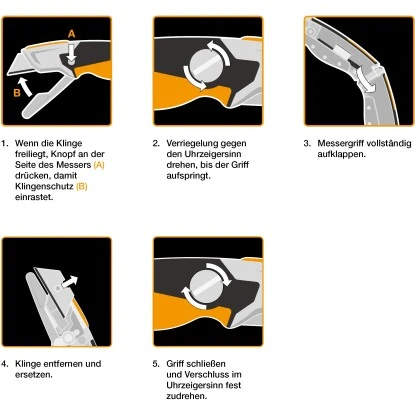 A

B

1. Wenn die Klinge freiliegt, Knopf an der Seite des Messers (A) drücken, damit Klingenschutz (B) einrastet.

2. Verriegelung gegen den Uhrzeigersinn drehen, bis der Griff aufspringt.

3. Messergriff vollständig aufklappen.

4. Klinge entfernen und ersetzen.

5. Griff schließen und Verschluss im Uhrzeigersinn fest zudrehen.