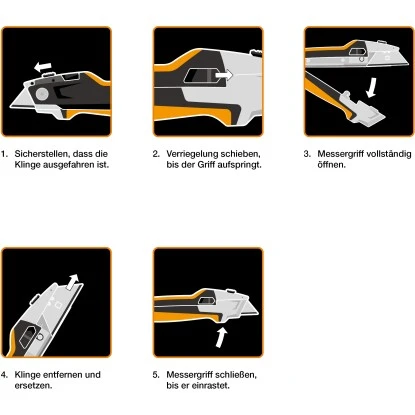 1. Sicherstellen, dass die Klinge ausgefahren ist.

2. Verriegelung schieben, bis der Griff aufspringt.

3. Messergriff vollständig öffnen.

4. Klinge entfernen und ersetzen.

5. Messergriff schließen, bis er einrastet.